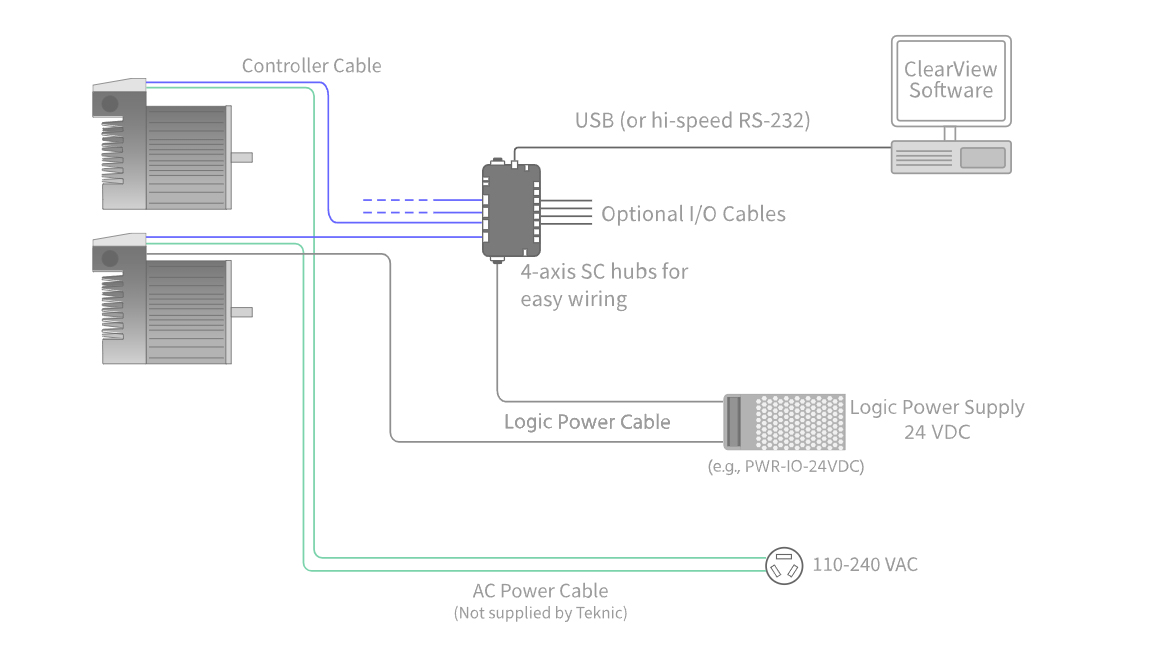 Controller Cable

ClearView Software

USB (or hi-speed RS-232)

Optional I/O Cables

4-axis SC hubs for easy wiring

Logic Power Cable

Logic Power Supply 24 VDC

(e.g., PWR-IO-24VDC)

110-240 VAC

AC Power Cable
(Not supplied by Teknic)