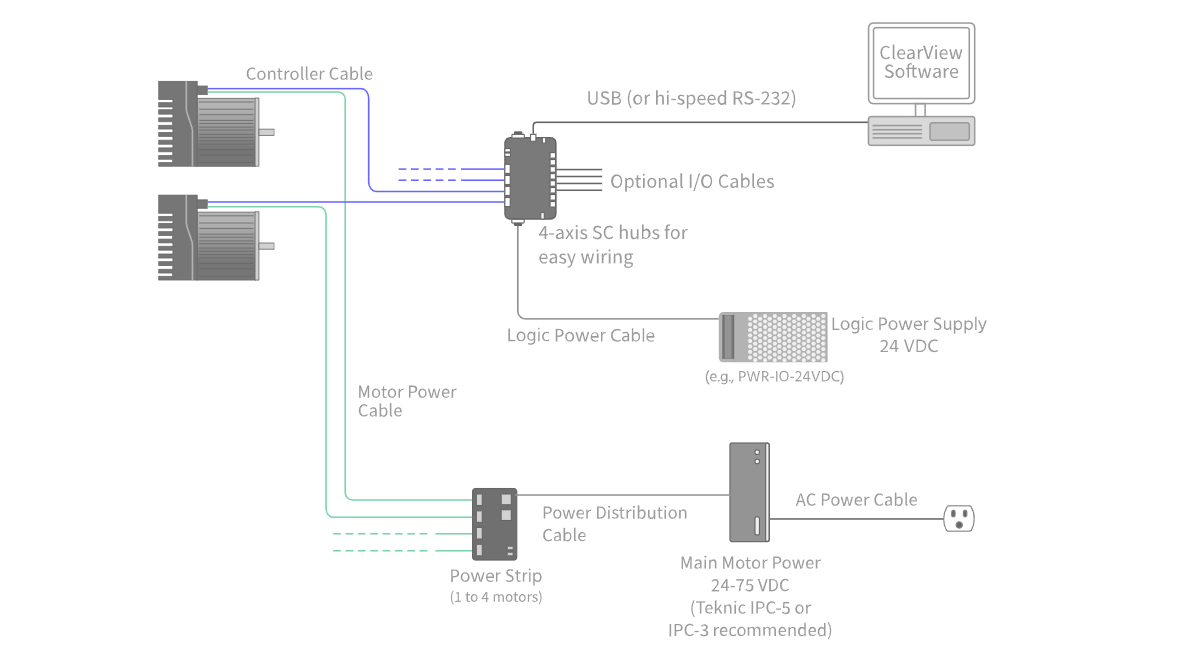 Controller Cable

ClearView Software

USB (or hi-speed RS-232)

Optional I/O Cables

4-axis SC hubs for easy wiring

Logic Power Cable

Logic Power Supply 24 VDC

(e.g., PWR-IO-24VDC)

Motor Power Cable

Power Distribution Cable

AC Power Cable

Power Strip
(1 to 4 motors)

Main Motor Power 24-75 VDC (Teknic IPC-5 or IPC-3 recommended)